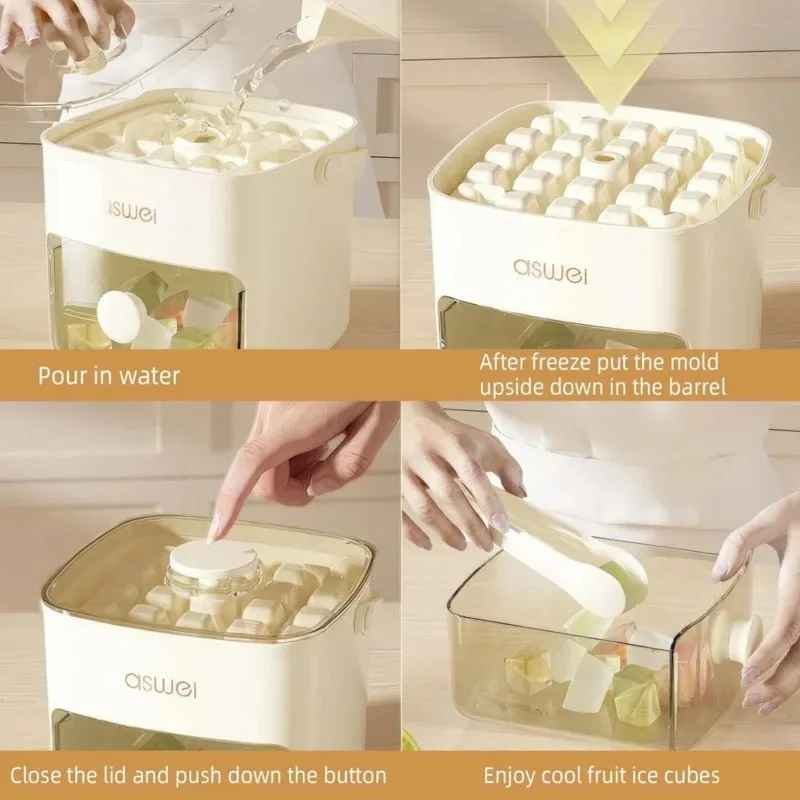 aswei

Pour in water

aswei

After freeze put the mold upside down in the barrel

aswei

Close the lid and push down the button

Enjoy cool fruit ice cubes